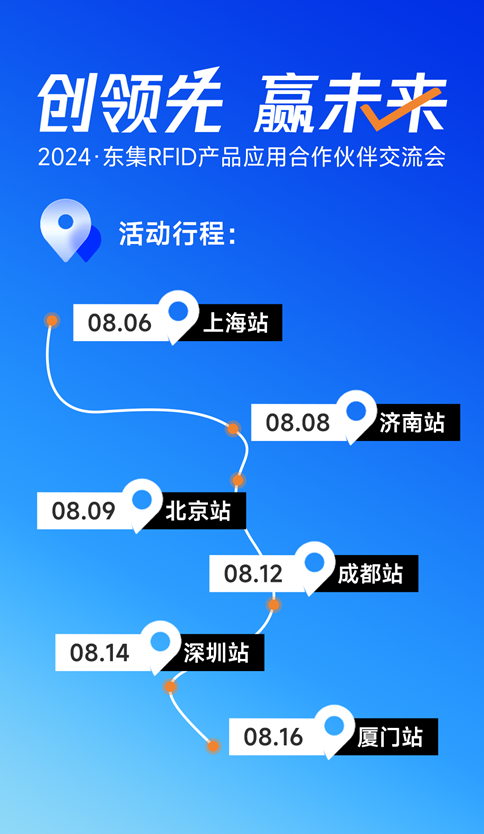 创领先 赢未来
2024·东集RFID产品应用合作伙伴交流会

活动行程：

08.06 上海站
08.08 济南站
08.09 北京站
08.12 成都站
08.14 深圳站
08.16 厦门站